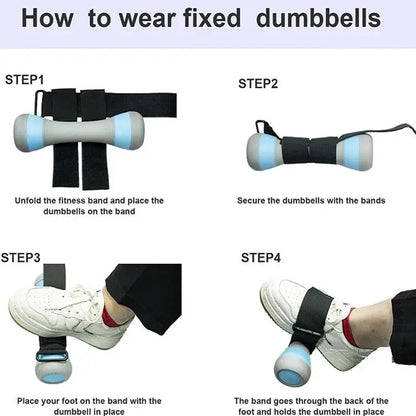 How to wear fixed dumbbells

STEP1

Unfold the fitness band and place the dumbbells on the band

STEP2

Secure the dumbbells with the bands

STEP3

Place your foot on the band with the dumbbell in place

STEP4

The band goes through the back of the foot and holds the dumbbell in place