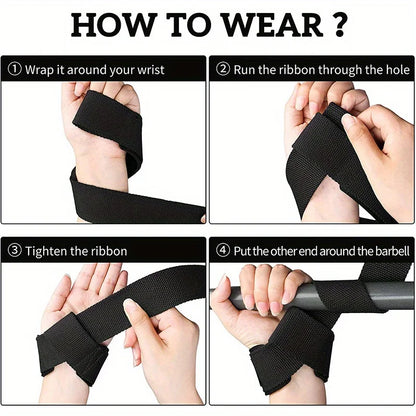 HOW TO WEAR ?

① Wrap it around your wrist

② Run the ribbon through the hole

③ Tighten the ribbon

④ Put the other end around the barbell