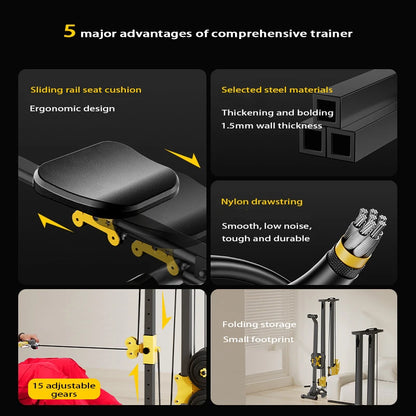 5 major advantages of comprehensive trainer

Sliding rail seat cushion

Ergonomic design

Selected steel materials

Thickening and bolding
1.5mm wall thickness

Nylon drawstring

Smooth, low noise, tough and durable

15 adjustable gears

Folding storage
Small footprint