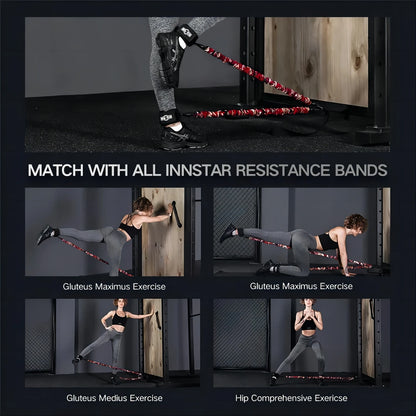 MATCH WITH ALL INNSTAR RESISTANCE BANDS

Gluteus Maximus Exercise

Gluteus Maximus Exercise

Gluteus Medius Exercise

Hip Comprehensive Exericse