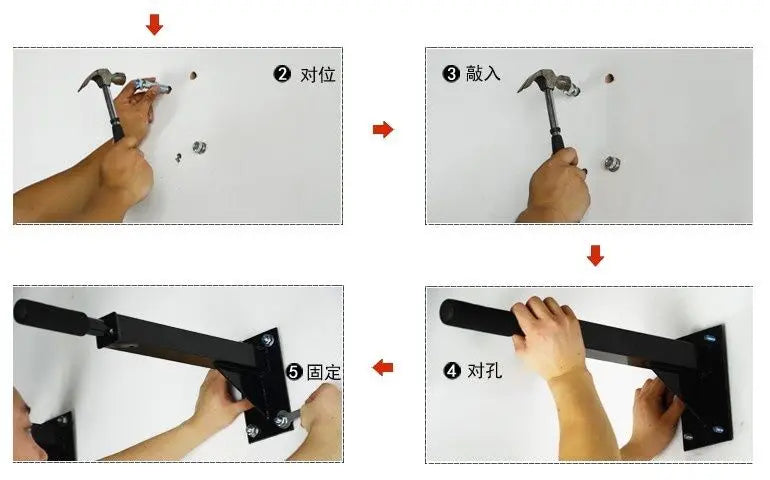 ❷ 对位

❸ 敲入

❹ 对孔

❺ 固定