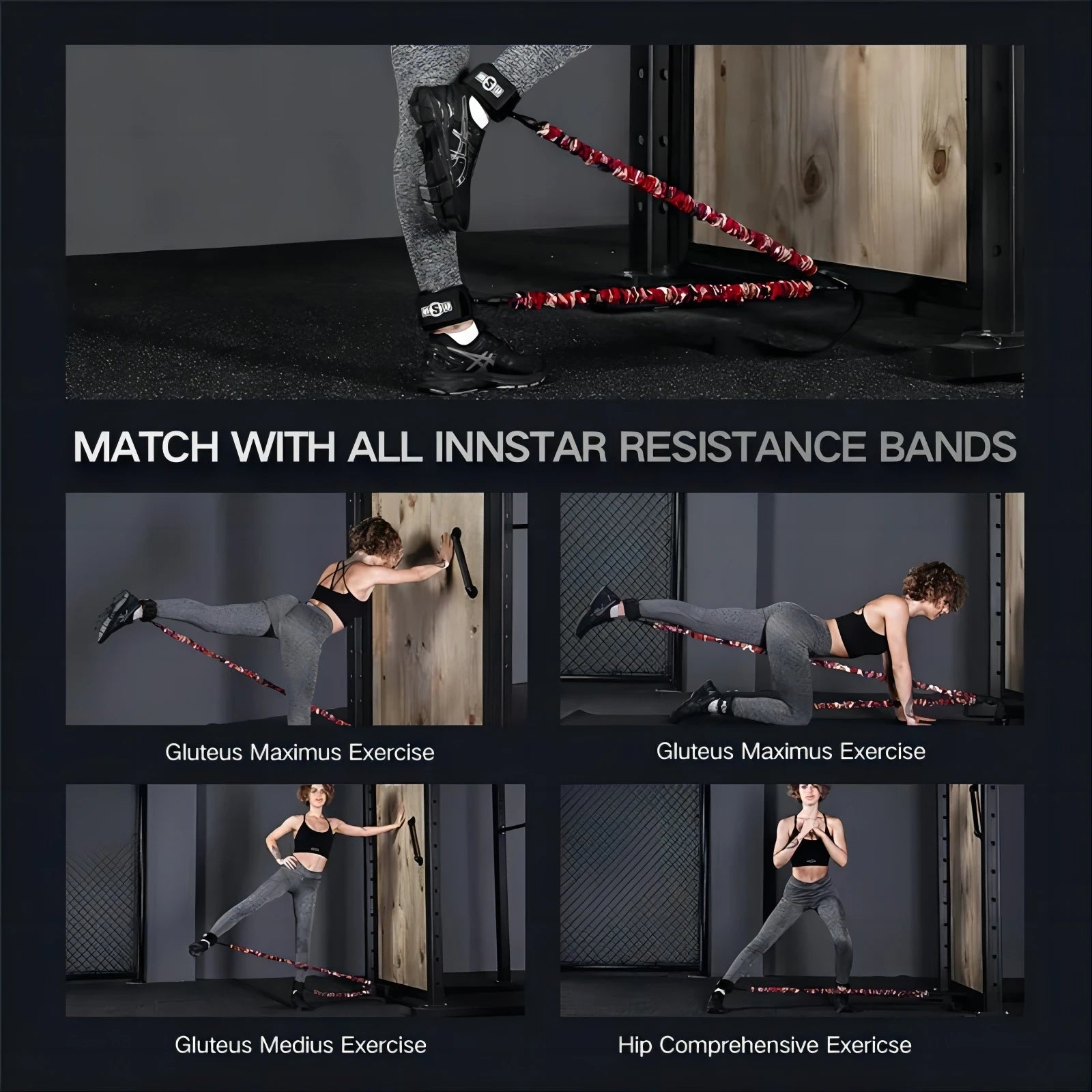 MATCH WITH ALL INNSTAR RESISTANCE BANDS

Gluteus Maximus Exercise

Gluteus Maximus Exercise

Gluteus Medius Exercise

Hip Comprehensive Exericse